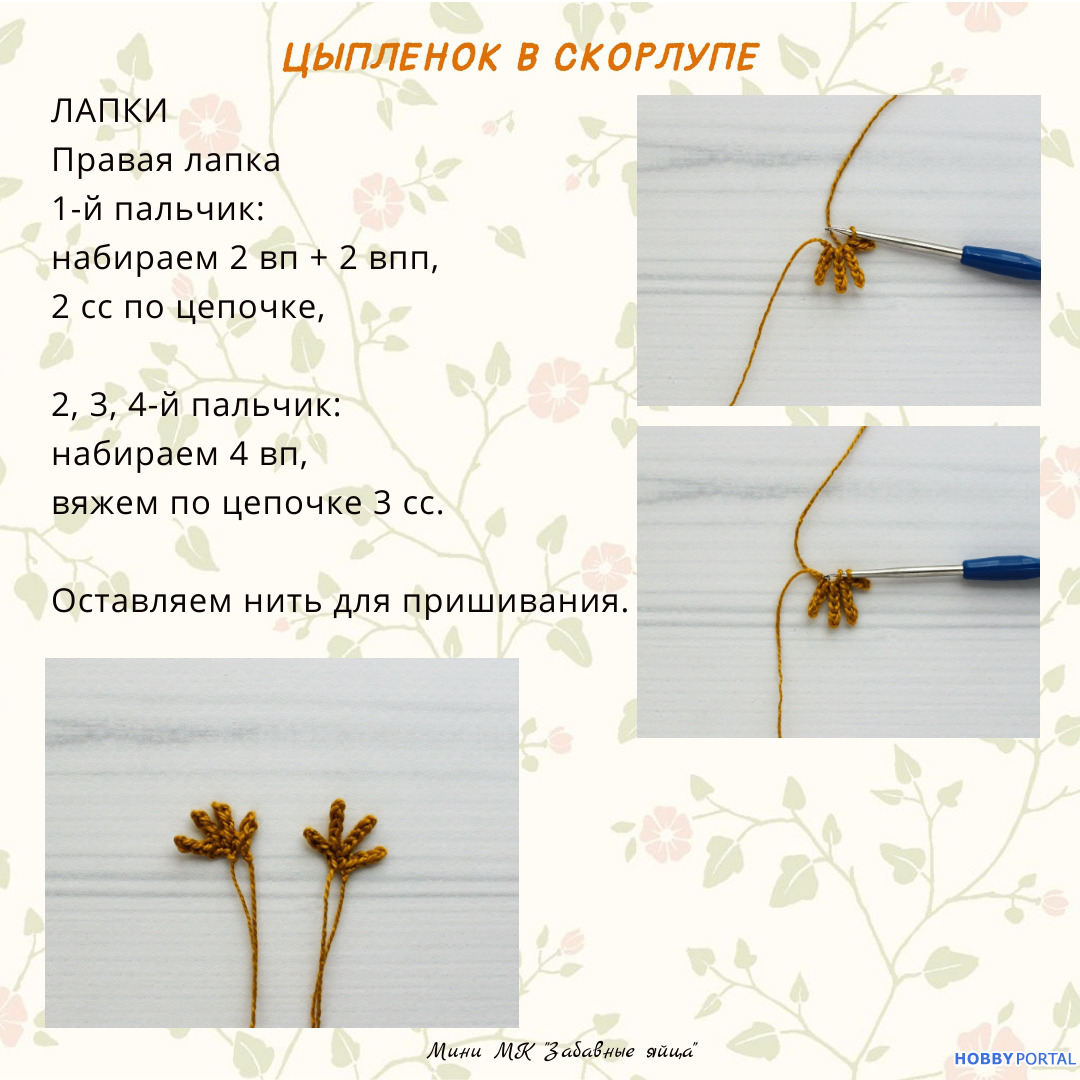 ЦЫПЛЕНОК В СКОРЛУПЕ

ЛАПКИ
Правая лапка
1-й пальчик:
набираем 2 вп + 2 впп,
2 сс по цепочке,

2, 3, 4-й пальчик:
набираем 4 вп,
вяжем по цепочке 3 сс.

Оставляем нить для пришивания.

Мини МК "Забавные яйца"

HOBBY PORTAL