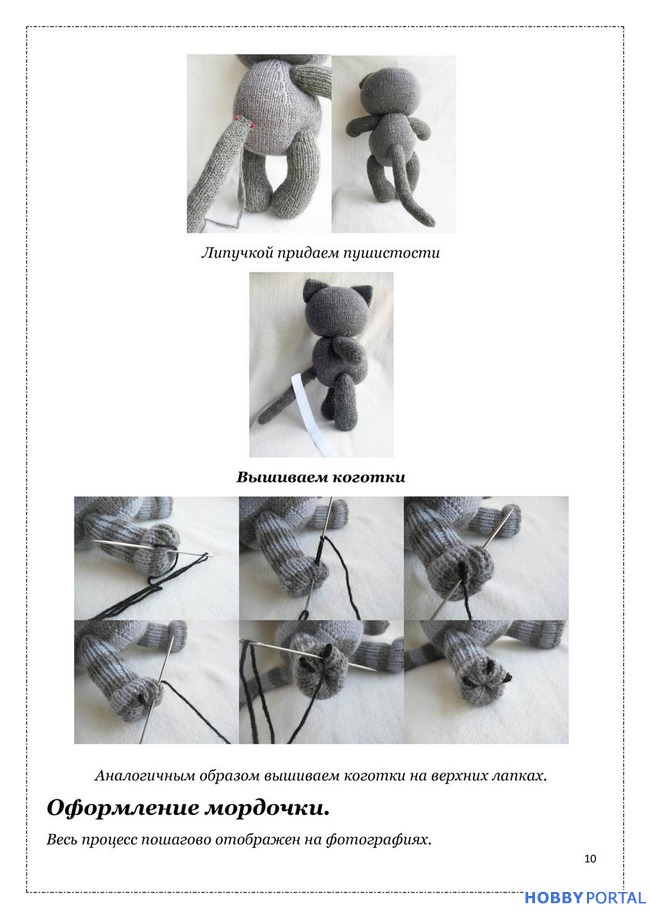 Липучкой придаем пушистости

Вышиваем коготки

Аналогичным образом вышиваем коготки на верхних лапках.

Оформление мордочки.

Весь процесс пошагово отображен на фотографиях.

10

HOBBY PORTAL