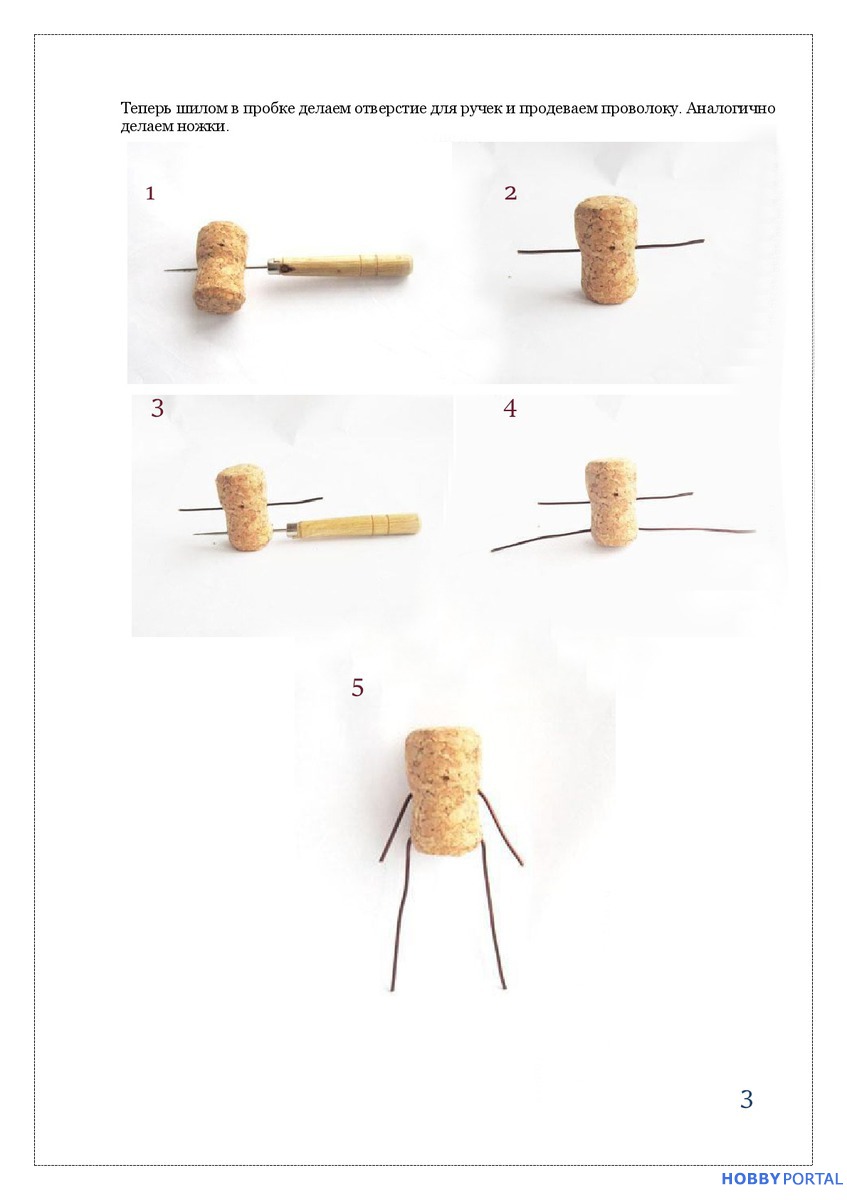 Теперь шилом в пробке делаем отверстие для ручек и продеваем проволоку. Аналогично делаем ножки.

1

2

3

4

5

3

HOBBY PORTAL